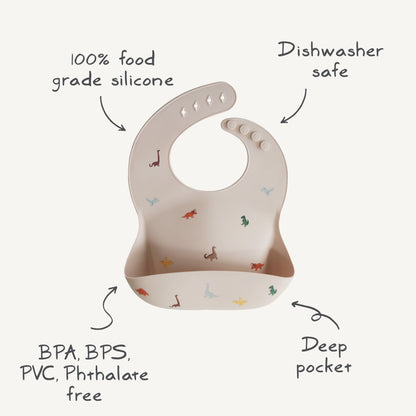 100% food grade silicone

Dishwasher safe

BPA, BPS, PVC, Phthalate free

Deep pocket